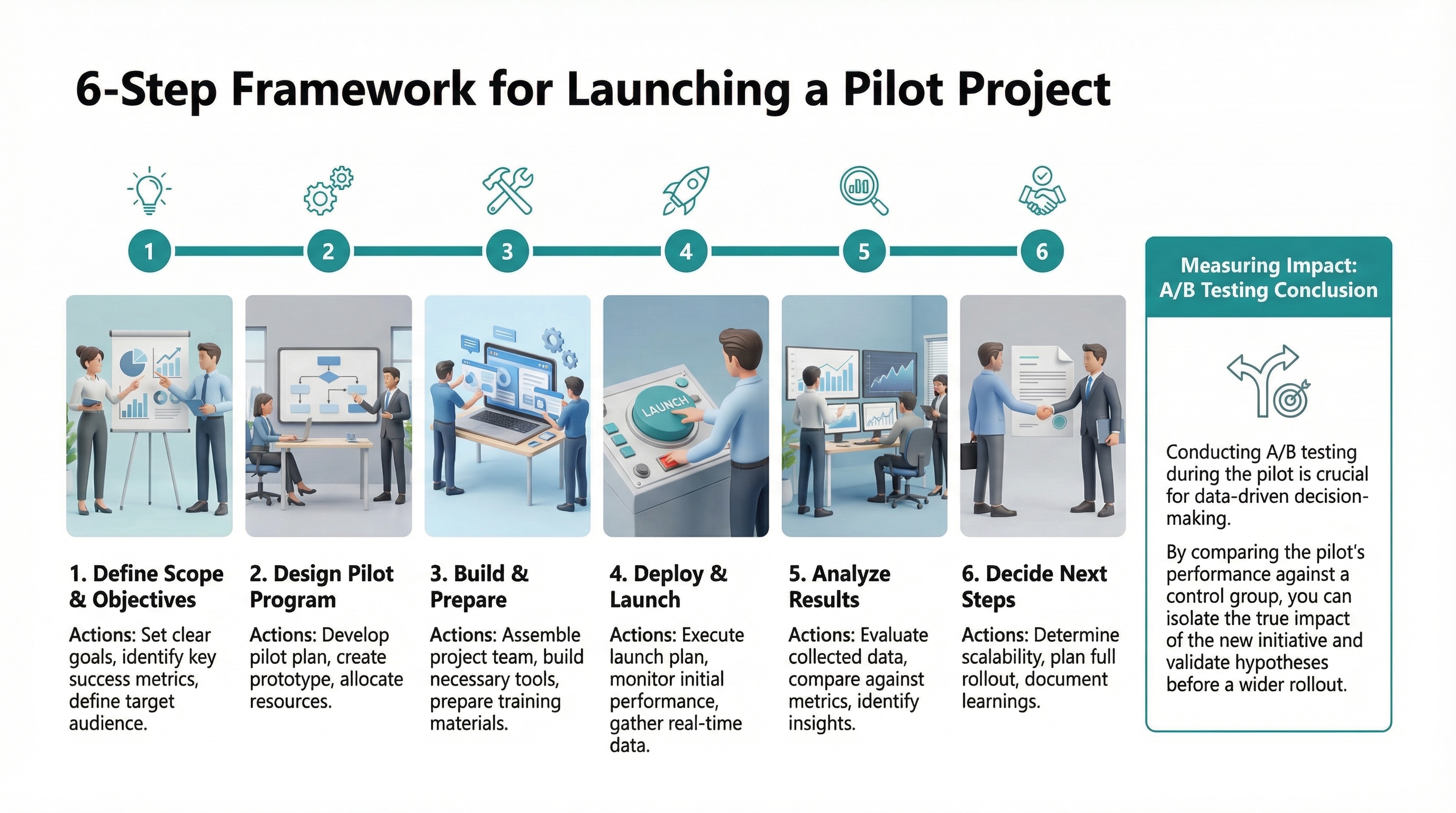 6-Step Framework for Launching a Pilot Project

1

2

3

4

5

6

LAUNCH

1. Define Scope & Objectives

Actions: Set clear goals, identify key success metrics, define target audience.

2. Design Pilot Program

Actions: Develop pilot plan, create prototype, allocate resources.

3. Build & Prepare

Actions: Assemble project team, build necessary tools, prepare training materials.

4. Deploy & Launch

Actions: Execute launch plan, monitor initial performance, gather real-time data.

5. Analyze Results

Actions: Evaluate collected data, compare against metrics, identify insights.

6. Decide Next Steps

Actions: Determine scalability, plan full rollout, document learnings.

Measuring Impact: A/B Testing Conclusion

Conducting A/B testing during the pilot is crucial for data-driven decision-making.

By comparing the pilot's performance against a control group, you can isolate the true impact of the new initiative and validate hypotheses before a wider rollout.